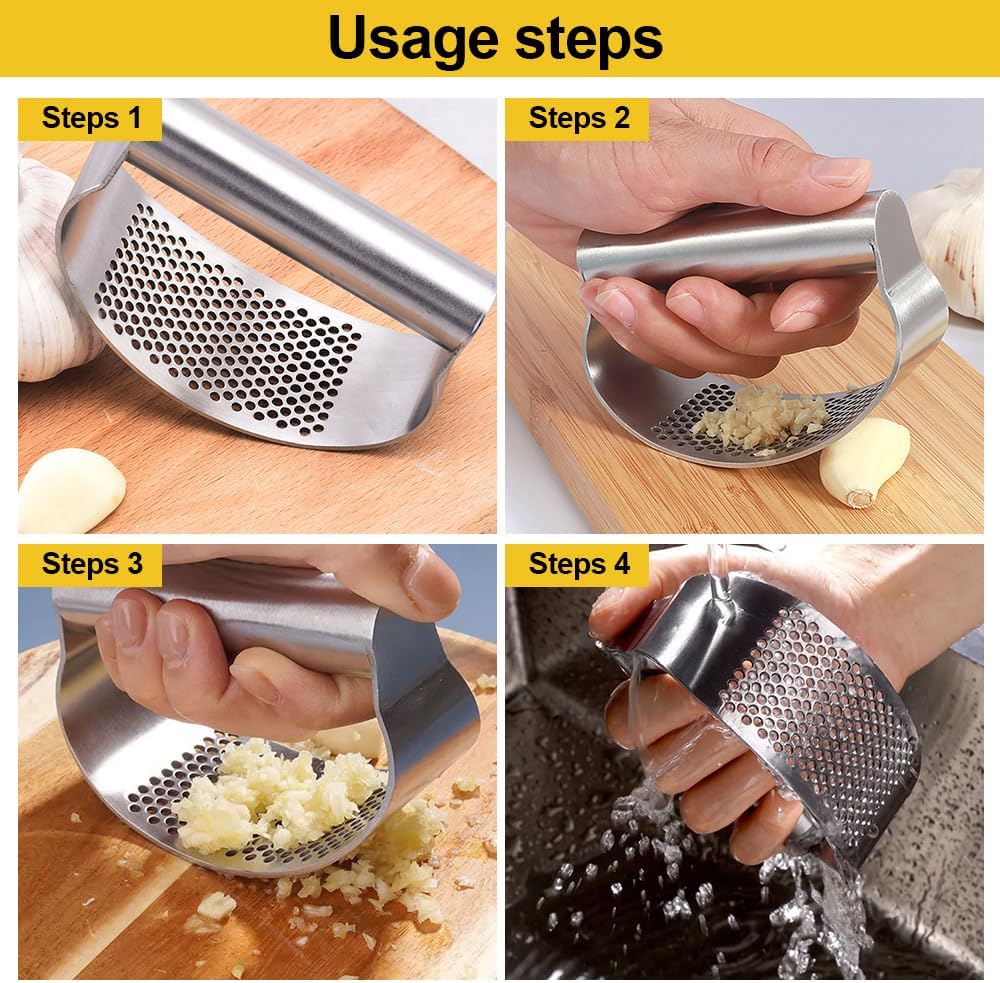 Usage steps

Steps 1

Steps 2

Steps 3

Steps 4